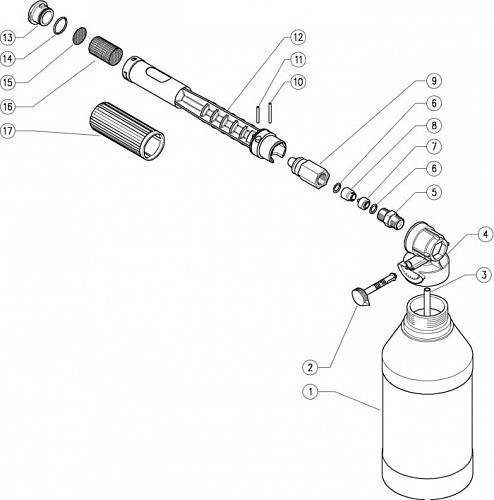 13
14
15
16
17
12
11
10
9
6
8
7
6
5
4
3
2
1